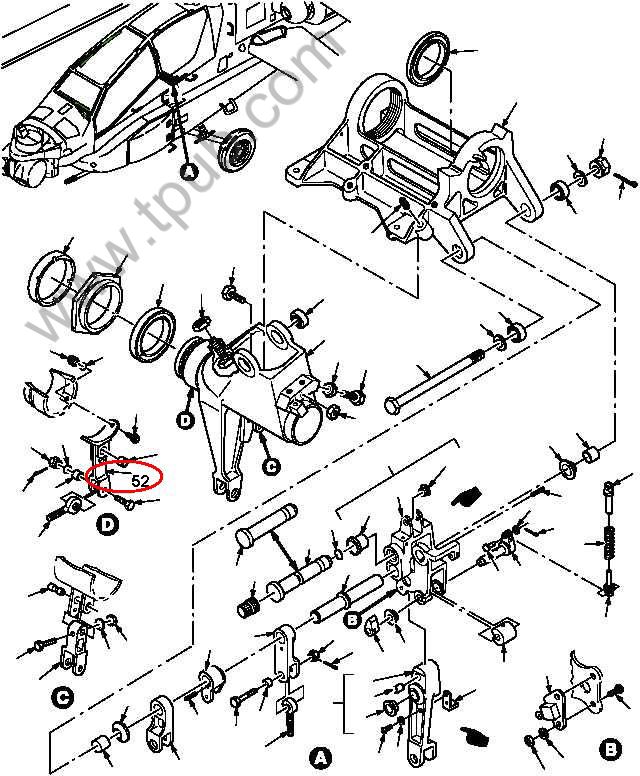 www.tpub.com

A

D

C

52

D

B

C

A

B