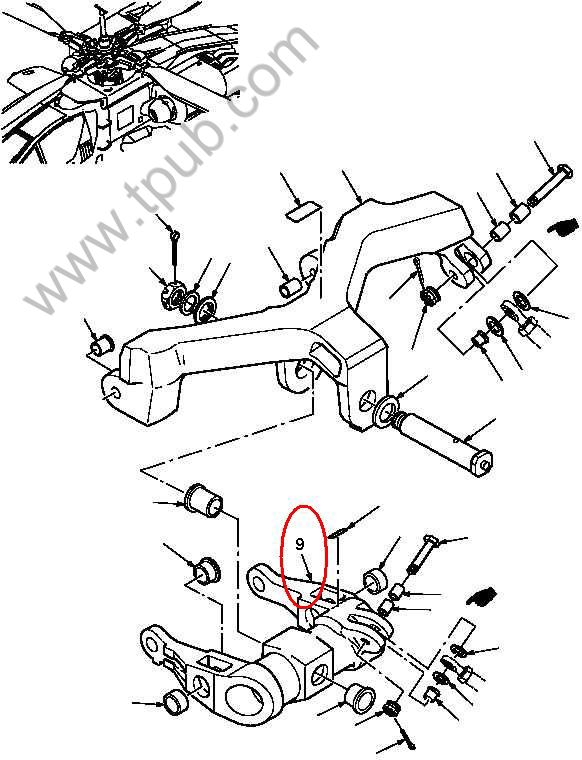 www.tpub.com

9