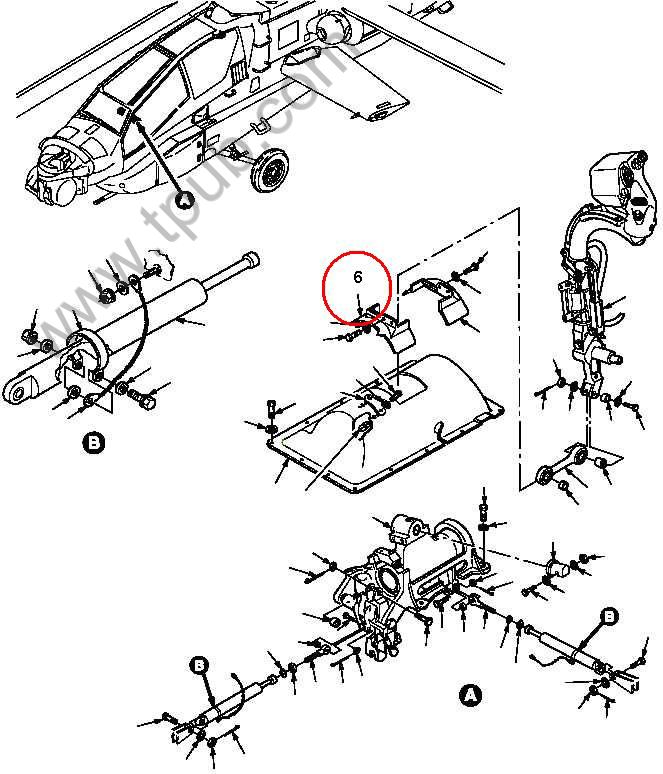 www.tpub.com

A

6

B

B

B

A